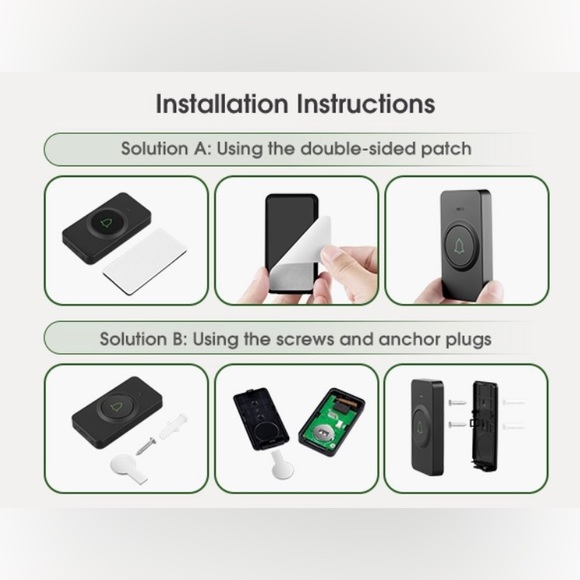 Installation Instructions

Solution A: Using the double-sided patch

Solution B: Using the screws and anchor plugs